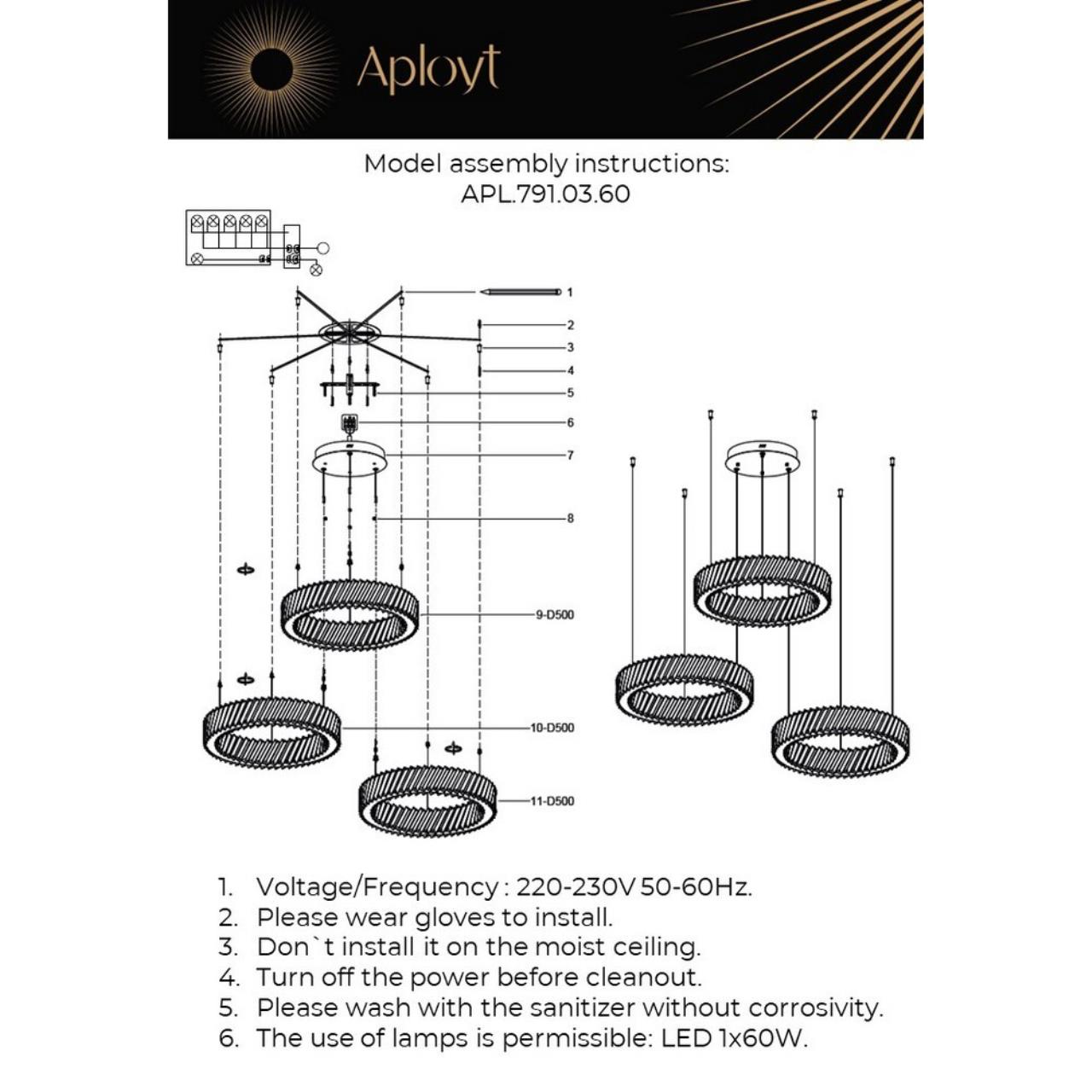 Aployt

Model assembly instructions:
APL.791.03.60

1
2
3
4
5
6
7
8
9-D500
10-D500
11-D500

1. Voltage/Frequency : 220-230V 50-60Hz.
2. Please wear gloves to install.
3. Don`t install it on the moist ceiling.
4. Turn off the power before cleanout.
5. Please wash with the sanitizer without corrosivity.
6. The use of lamps is permissible: LED 1x60W.