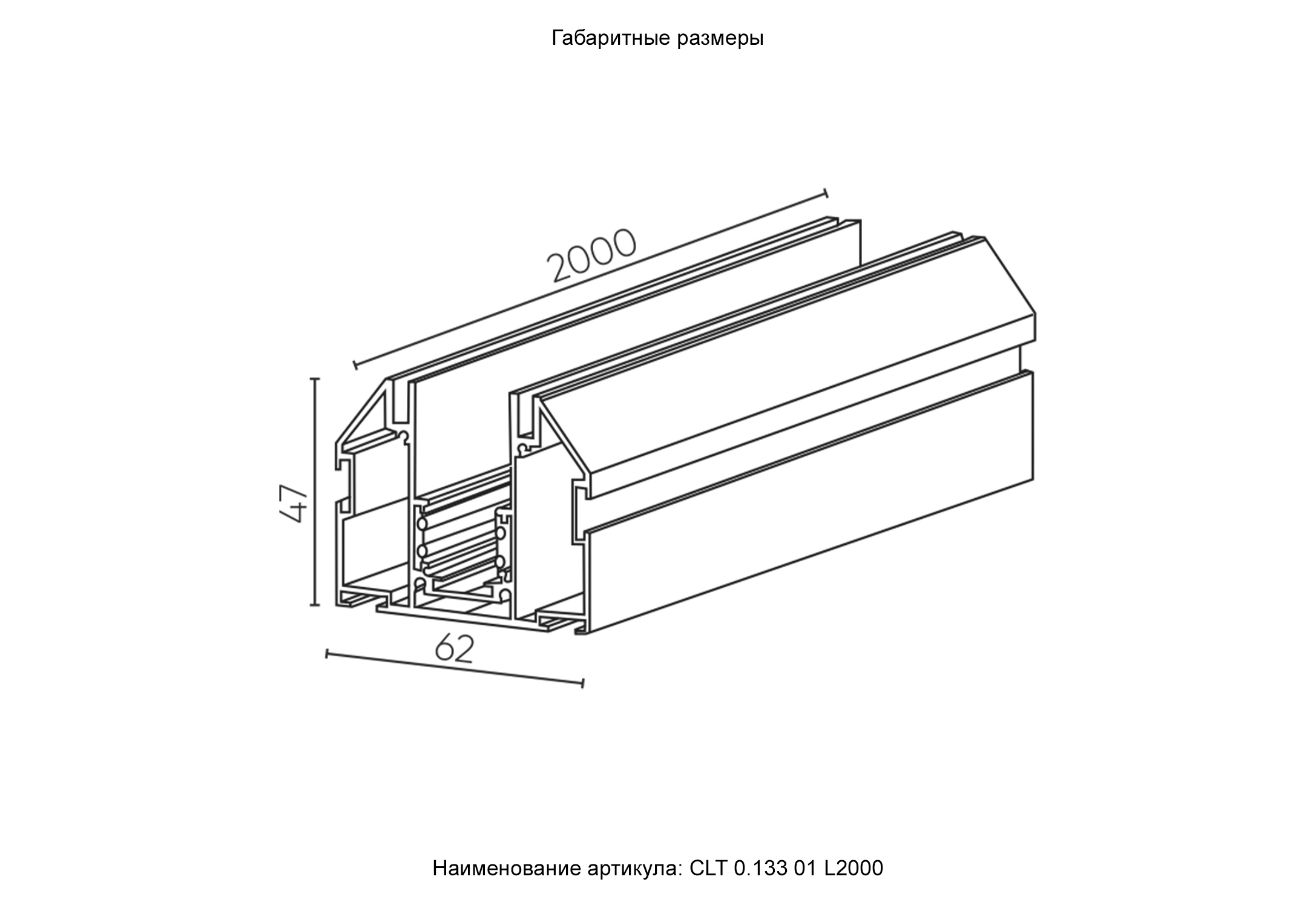 Габаритные размеры

2000

47

62

Наименование артикула: CLT 0.133 01 L2000